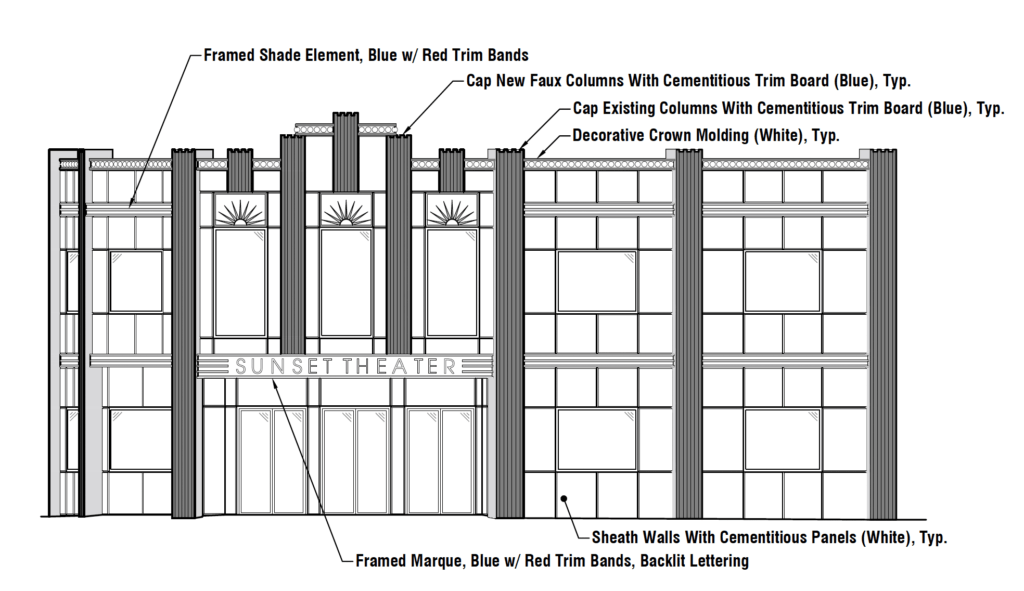 Framed Shade Element, Blue w/ Red Trim Bands

Cap New Faux Columns With Cementitious Trim Board (Blue), Typ.

Cap Existing Columns With Cementitious Trim Board (Blue), Typ.

Decorative Crown Molding (White), Typ.

SUNSET THEATER

Sheath Walls With Cementitious Panels (White), Typ.

Framed Marque, Blue w/ Red Trim Bands, Backlit Lettering